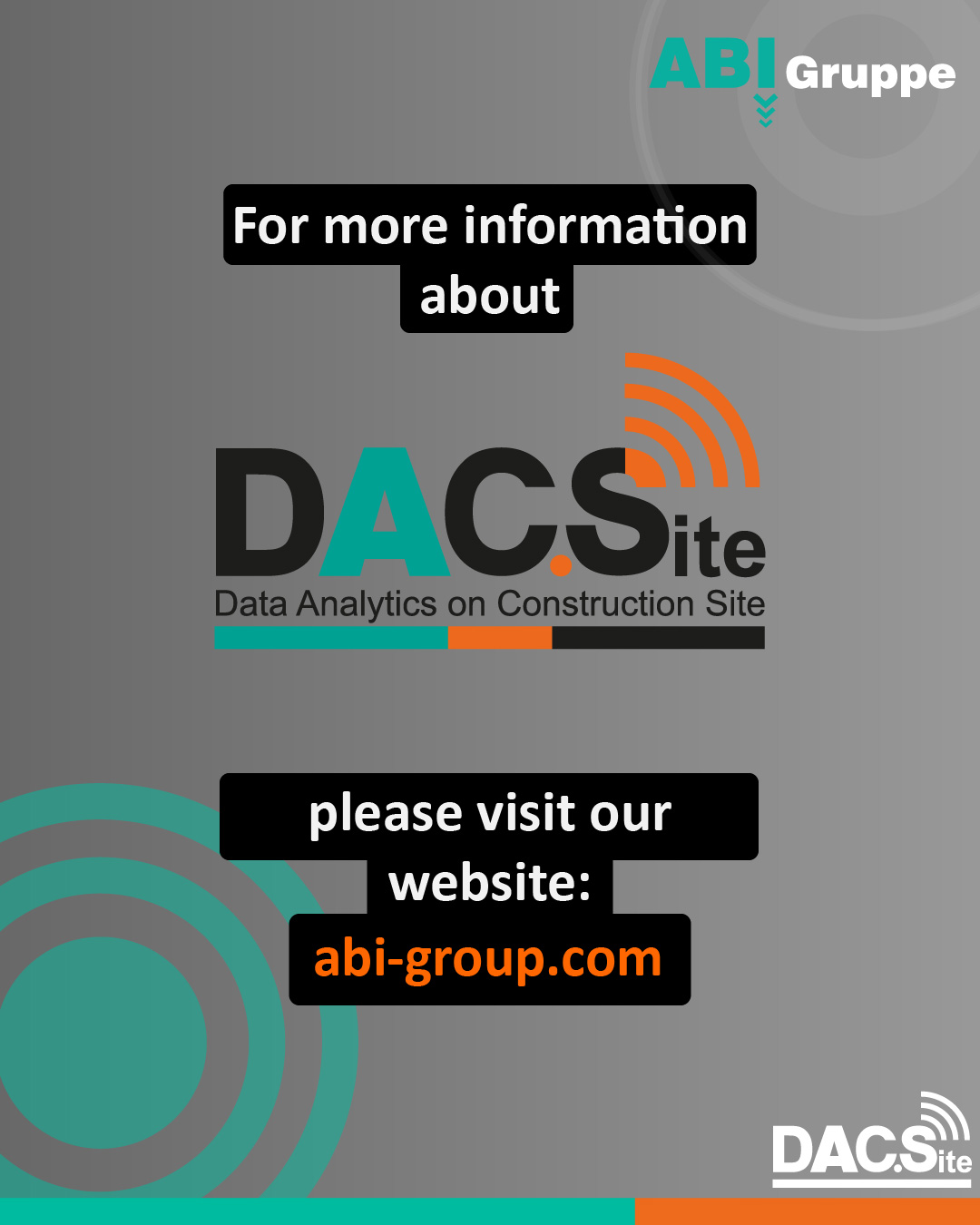 ABI Gruppe

For more information about

DAC.Site
Data Analytics on Construction Site

please visit our website:
abi-group.com

DAC.Site