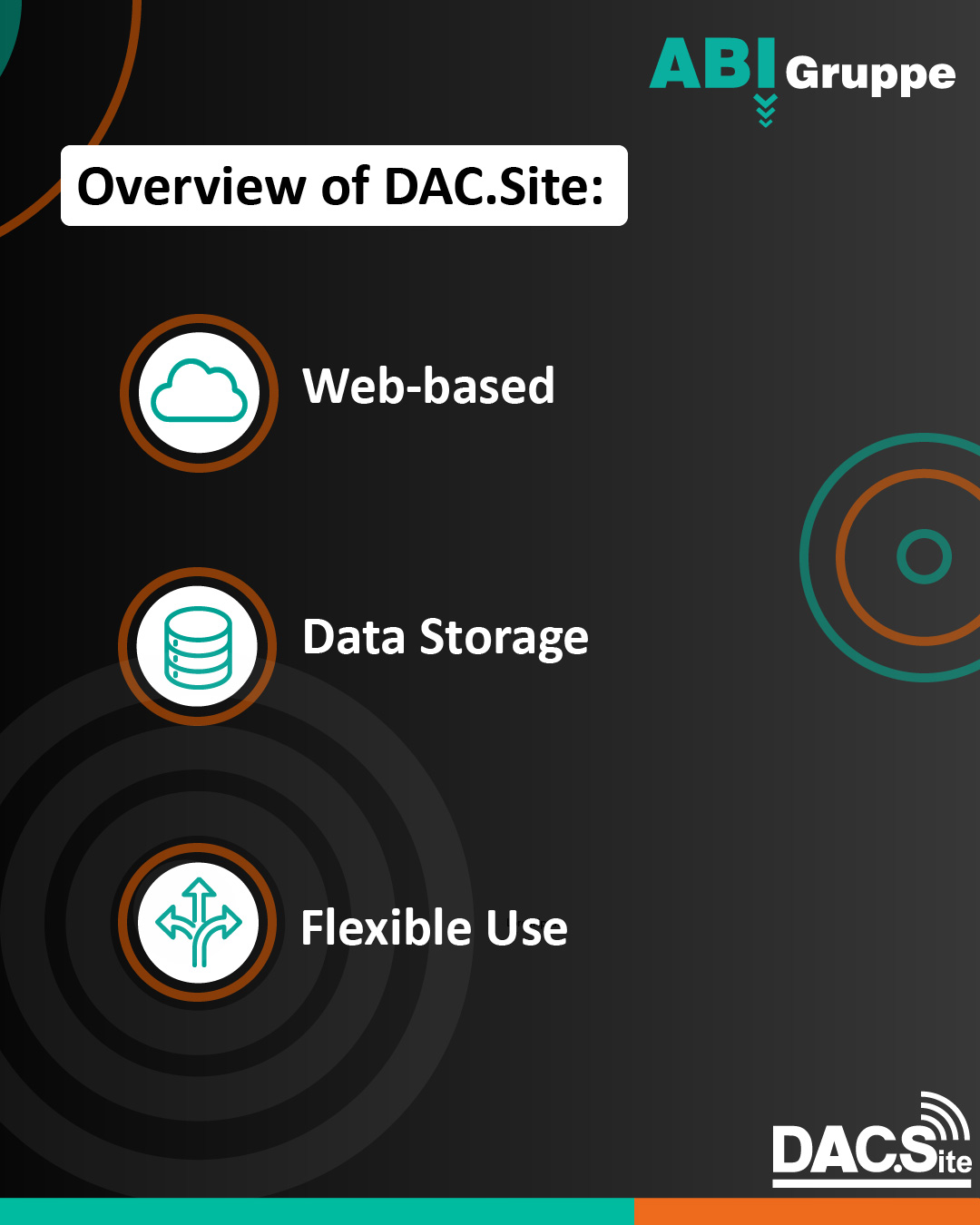 ABI Gruppe

Overview of DAC.Site:

Web-based

Data Storage

Flexible Use

DAC.Site